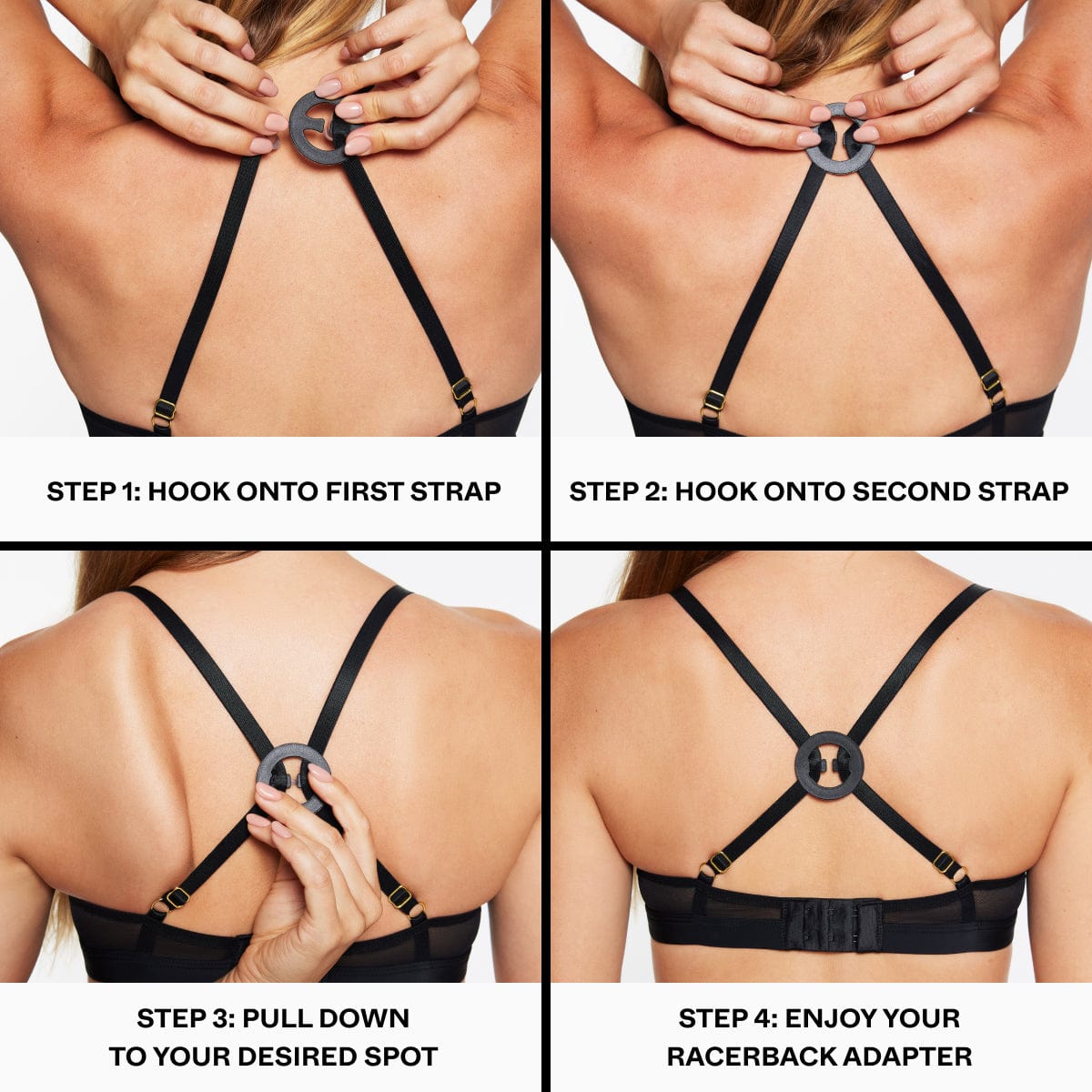 STEP 1: HOOK ONTO FIRST STRAP

STEP 2: HOOK ONTO SECOND STRAP

STEP 3: PULL DOWN TO YOUR DESIRED SPOT

STEP 4: ENJOY YOUR RACERBACK ADAPTER